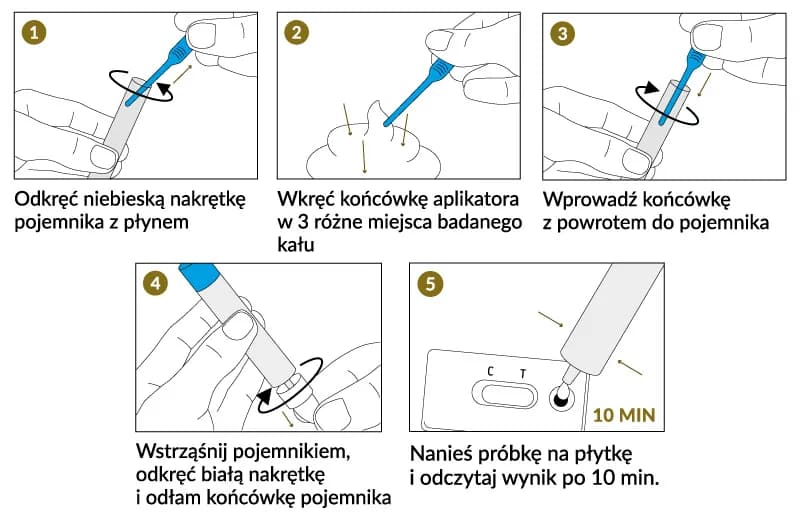 1

Odkręć niebieską nakrętkę pojemnika z płynem

2

Wkręć końcówkę aplikatora w 3 różne miejsca badanego kału

3

Wprowadź końcówkę z powrotem do pojemnika

4

Wstrząśnij pojemnikiem, odkręć białą nakrętkę i odłam końcówkę pojemnika

5

C T

10 MIN

Nanieś próbkę na płytkę i odczytaj wynik po 10 min.